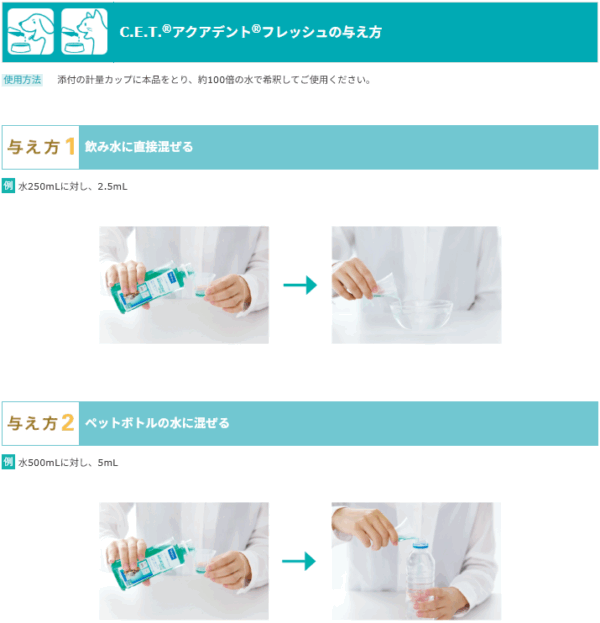 C.E.T.®アクアデント®フレッシュの与え方

使用方法　添付の計量カップに本品をとり、約100倍の水で希釈してご使用ください。

与え方1　飲み水に直接混ぜる

例 水250mLに対し、2.5mL

与え方2　ペットボトルの水に混ぜる

例 水500mLに対し、5mL